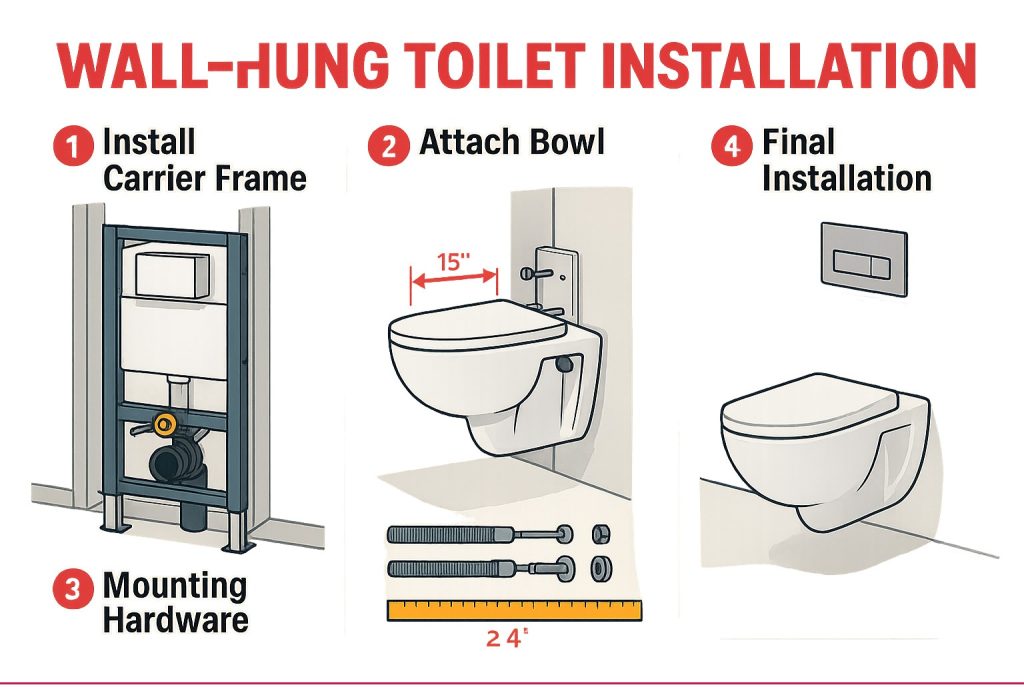 WALL-HUNG TOILET INSTALLATION

1 Install Carrier Frame

2 Attach Bowl

4 Final Installation

15"

3 Mounting Hardware

2 4'